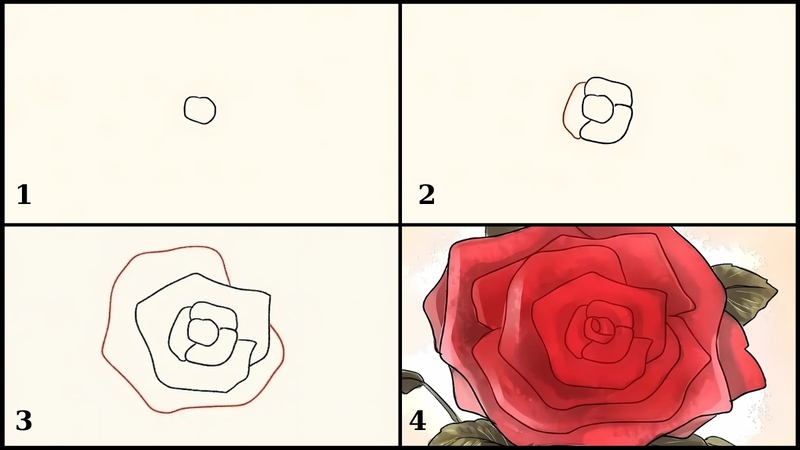 1

2

3

4